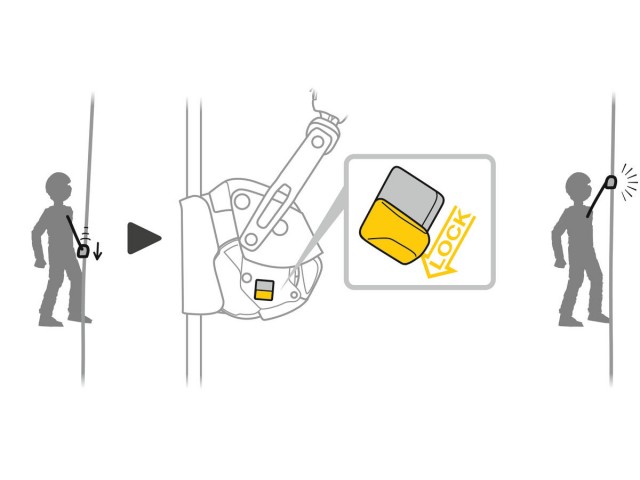 LOCK