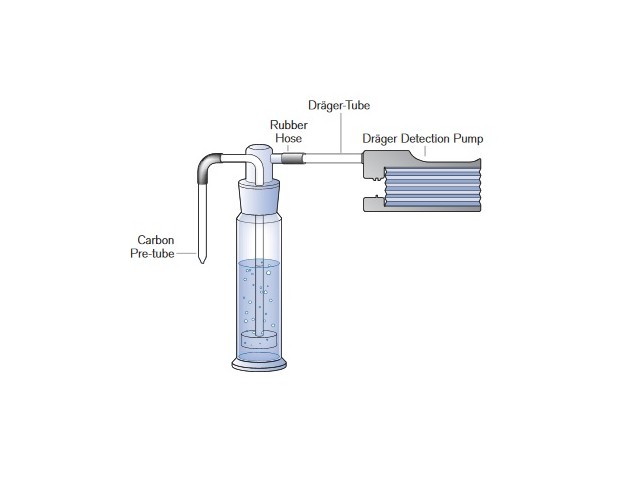 Dräger-Tube

Rubber Hose

Dräger Detection Pump

Carbon Pre-tube